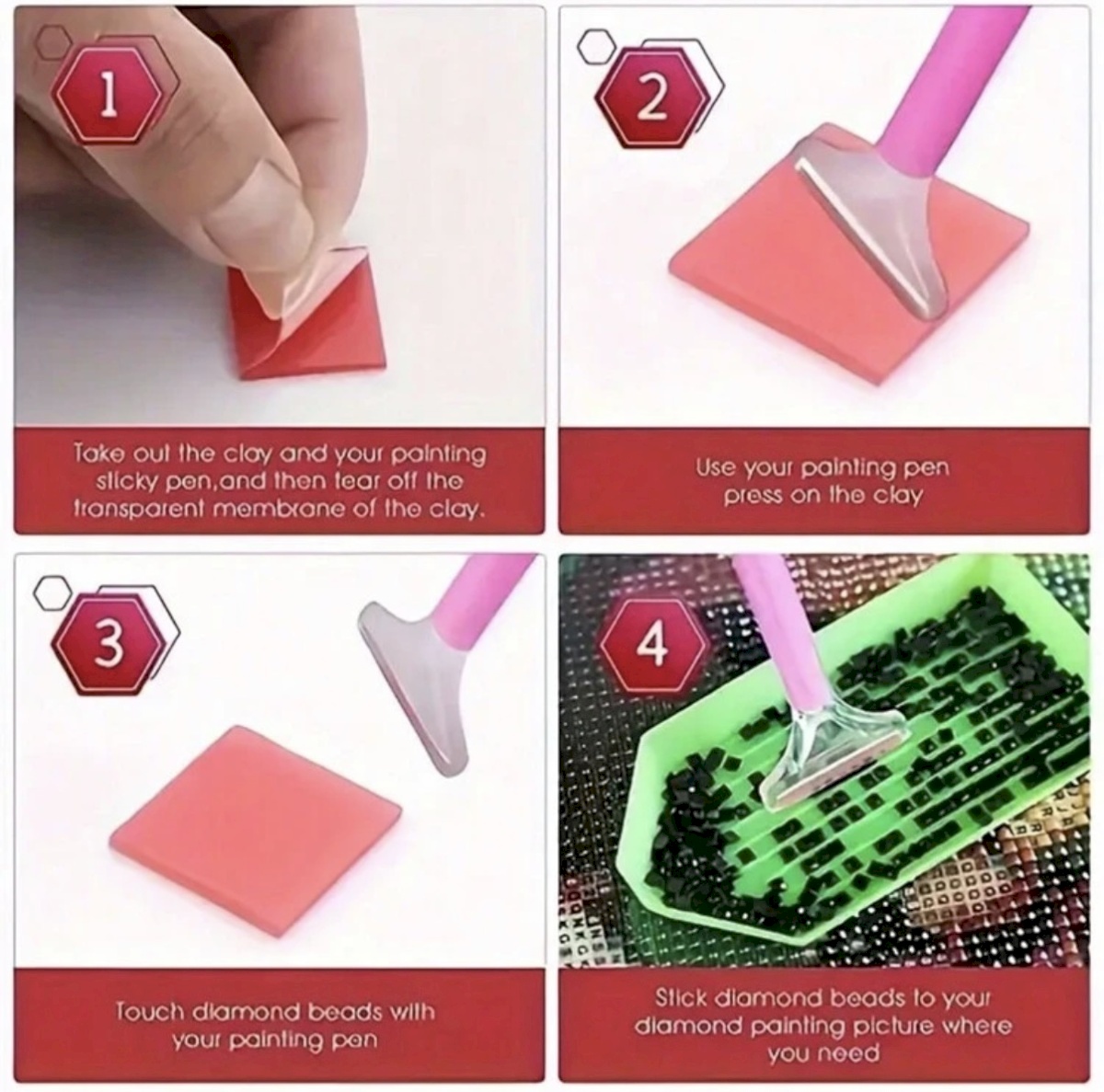 1

Take out the clay and your painting sticky pen,and then tear off the transparent membrane of the clay.

2

Use your painting pen press on the clay

3

Touch diamond beads with your painting pen

4

Stick diamond beads to your diamond painting picture where you need