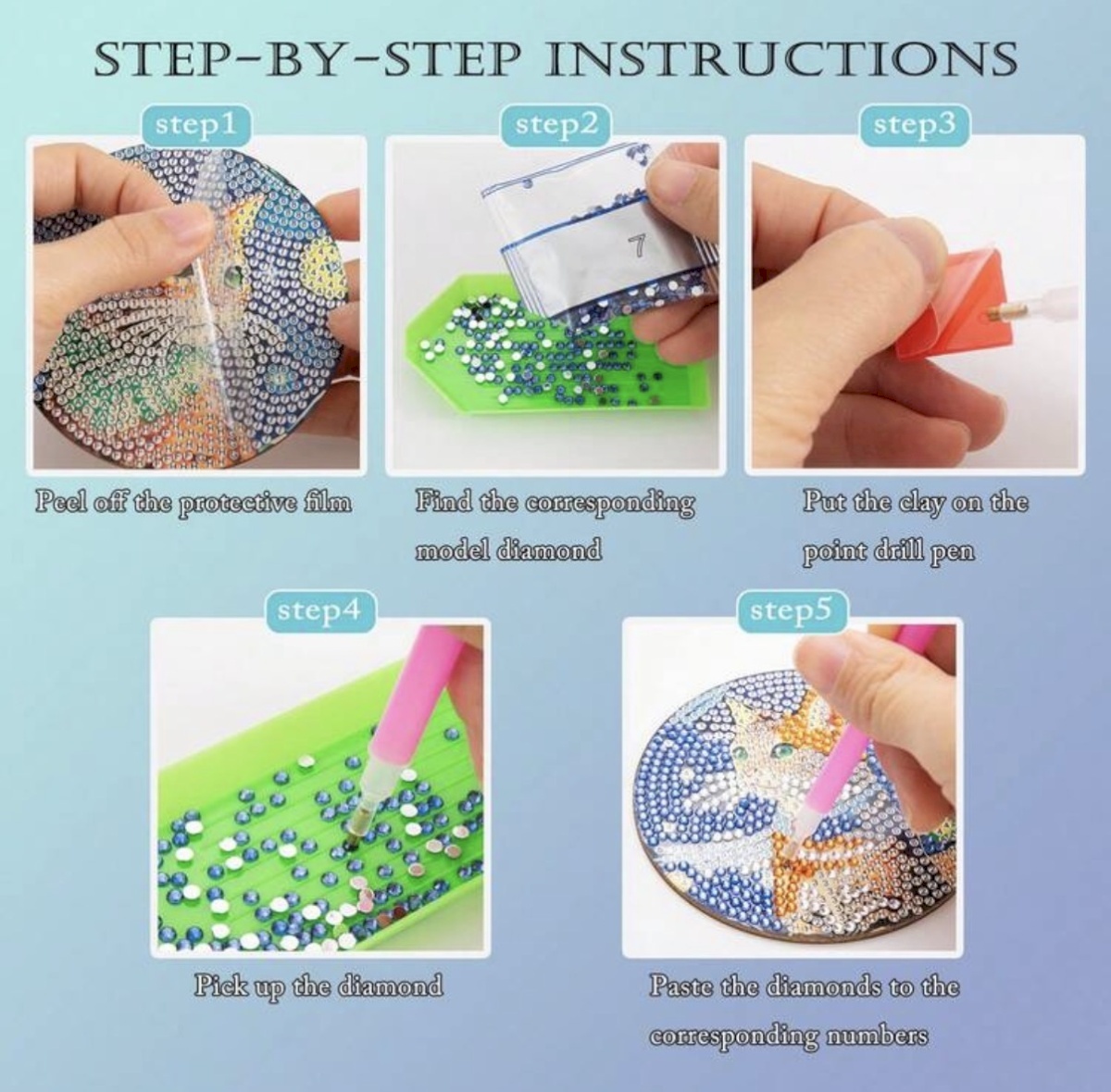 STEP-BY-STEP INSTRUCTIONS

step1

Peel off the protective film

step2

7

Find the corresponding model diamond

step3

Put the clay on the point drill pen

step4

Pick up the diamond

step5

Paste the diamonds to the corresponding numbers